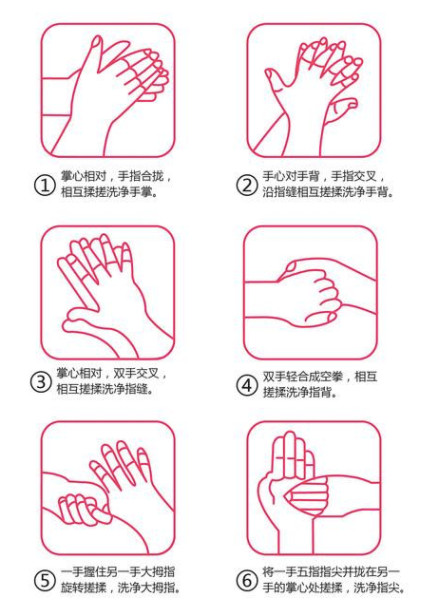 ① 掌心相对，手指合拢，相互揉搓洗净手掌。

② 手心对手背，手指交叉，沿指缝相互搓揉洗净手背。

③ 掌心相对，双手交叉，相互搓揉洗净指缝。

④ 双手轻合成空拳，相互搓揉洗净指背。

⑤ 一手握住另一手大拇指旋转搓揉，洗净大拇指。

⑥ 将一手五指指尖并拢在另一手的掌心处搓揉，洗净指尖。